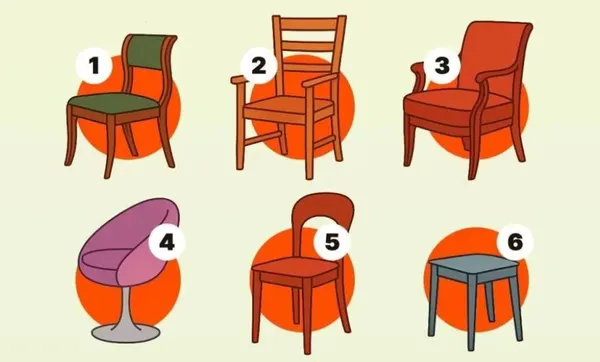 1
2
3
4
5
6