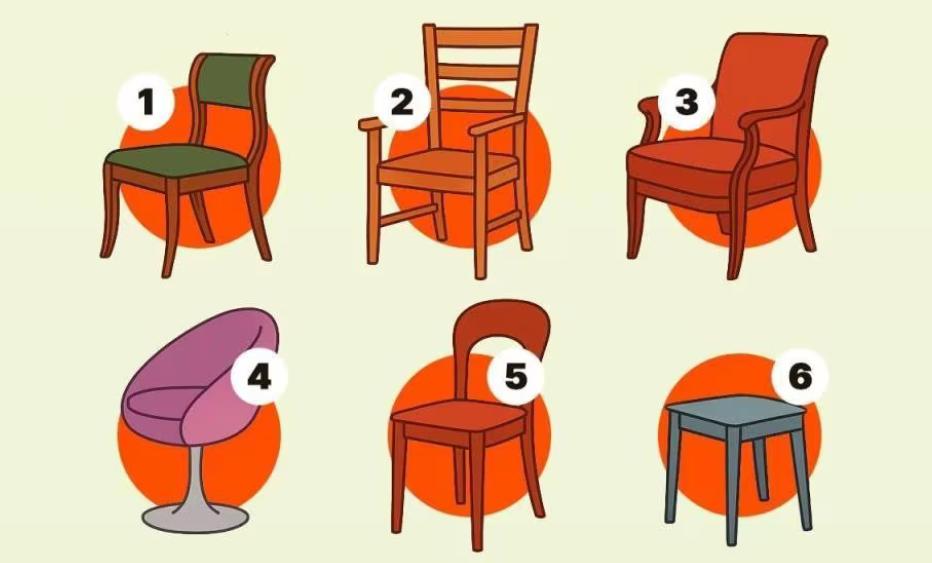 1
2
3
4
5
6